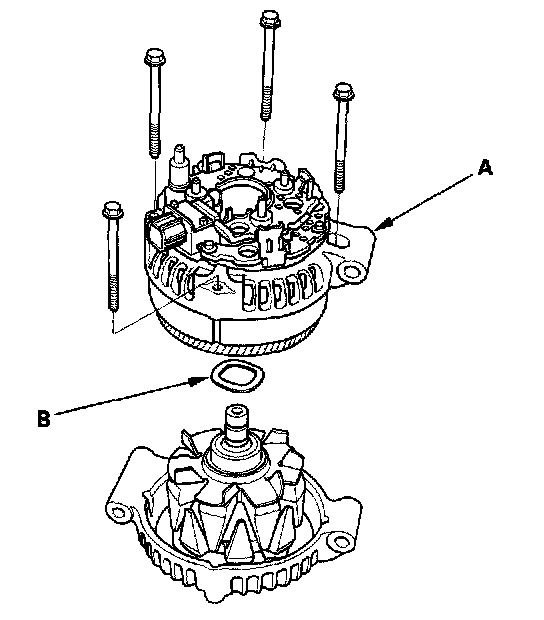 A

B