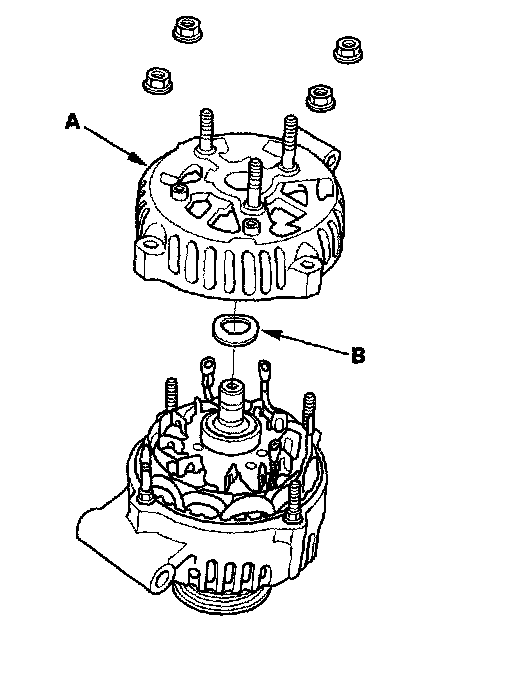 A

B