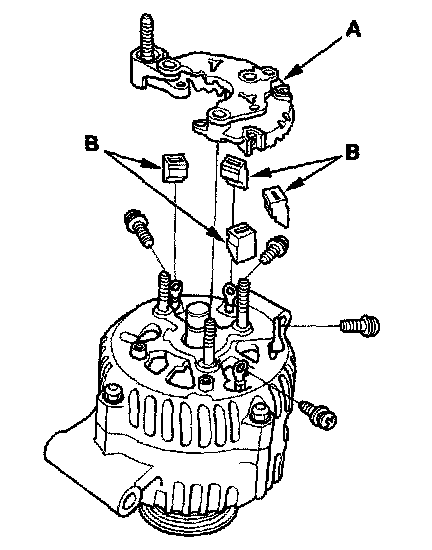 A

B

B