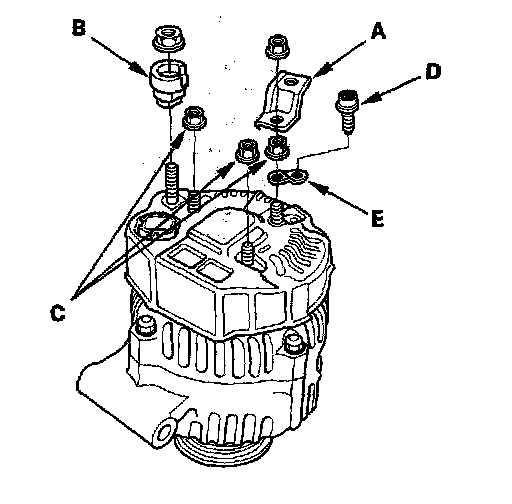 B
A
D
E
C