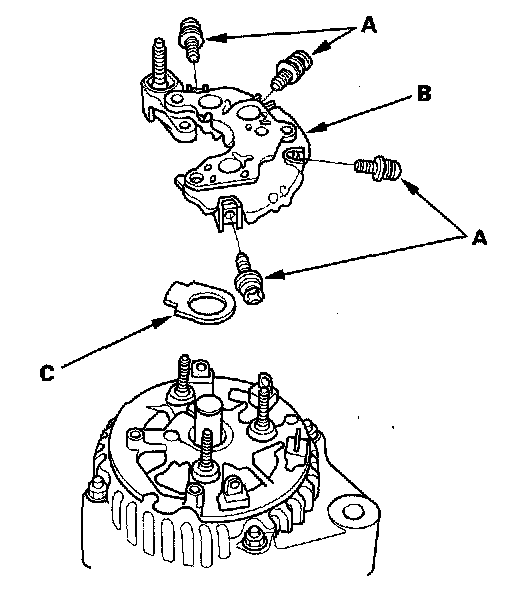 A
B
A
C