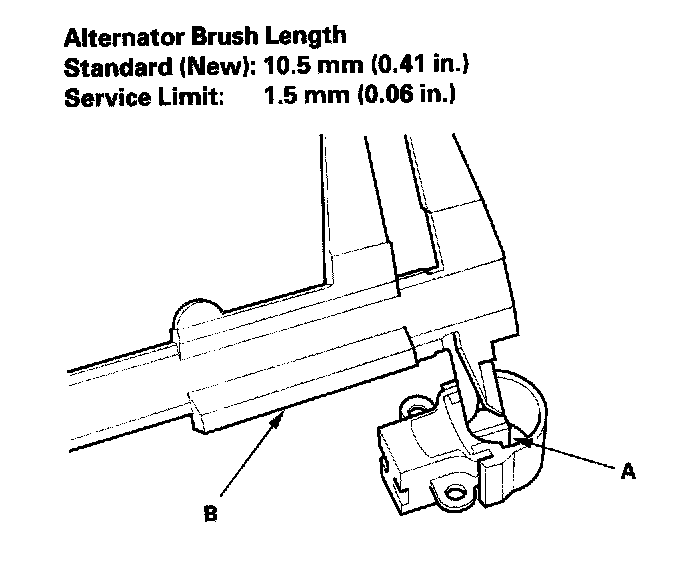 Alternator Brush Length
Standard (New): 10.5 mm (0.41 in.)
Service Limit: 1.5 mm (0.06 in.)

A

B