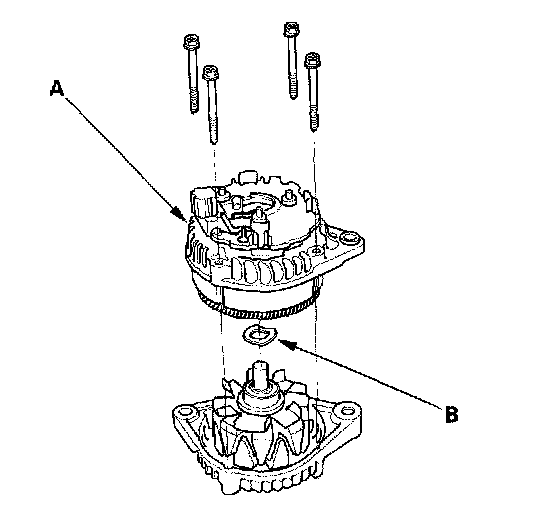 A

B