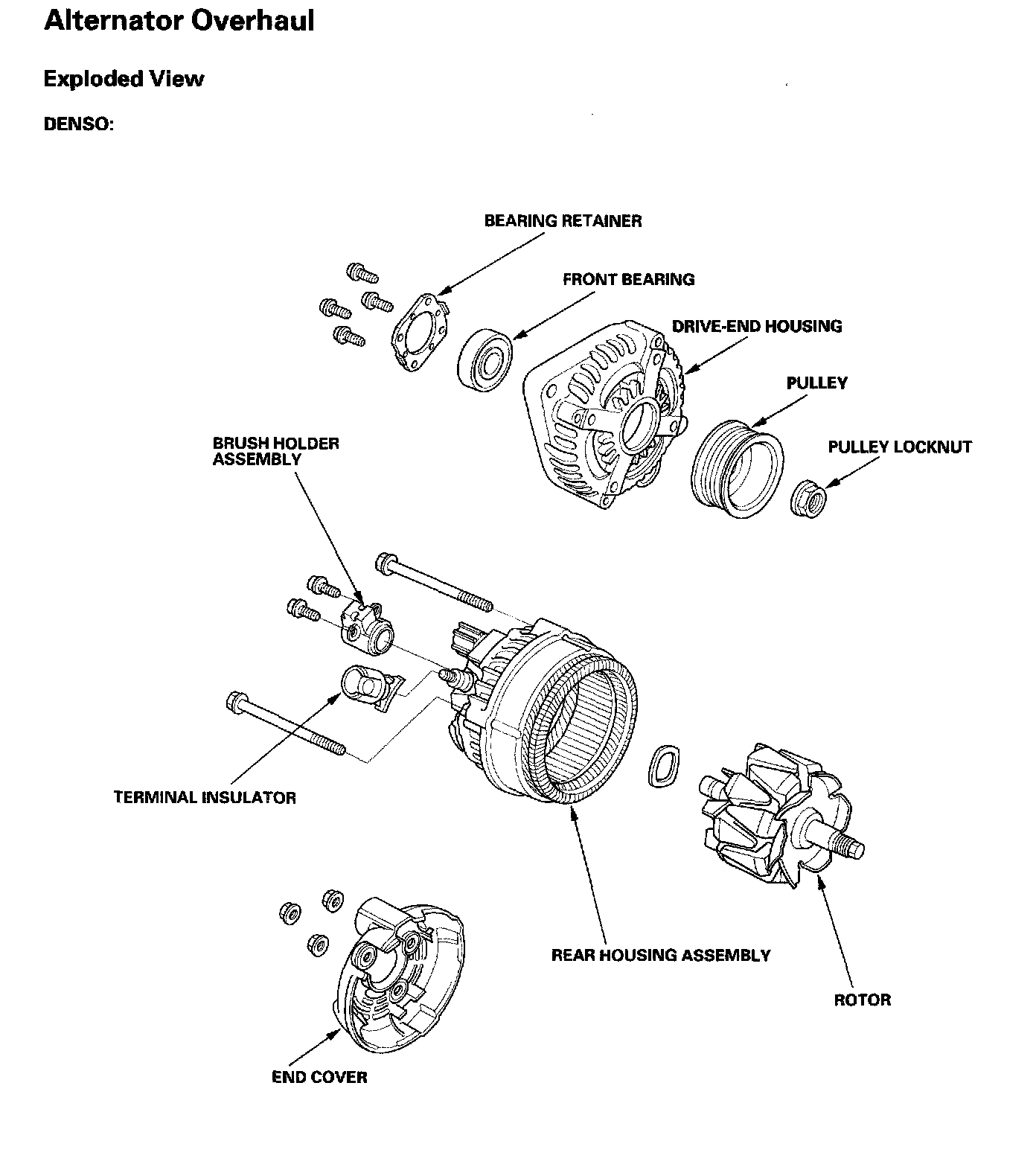 Alternator Overhaul

Exploded View

DENSO:

BEARING RETAINER

FRONT BEARING

DRIVE-END HOUSING

PULLEY

PULLEY LOCKNUT

BRUSH HOLDER ASSEMBLY

TERMINAL INSULATOR

REAR HOUSING ASSEMBLY

ROTOR

END COVER