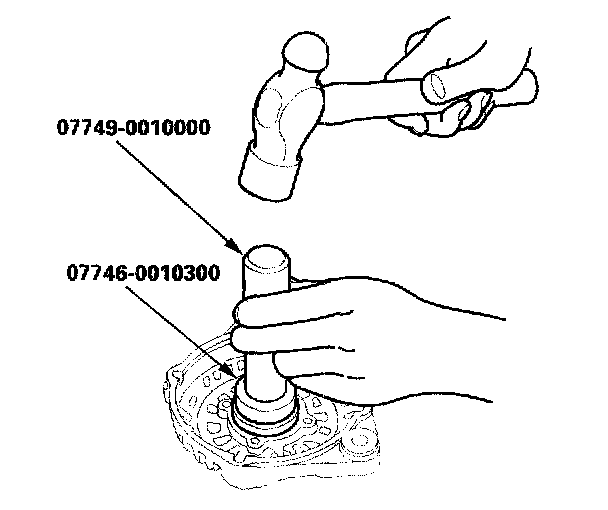 07749-0010000

07746-0010300