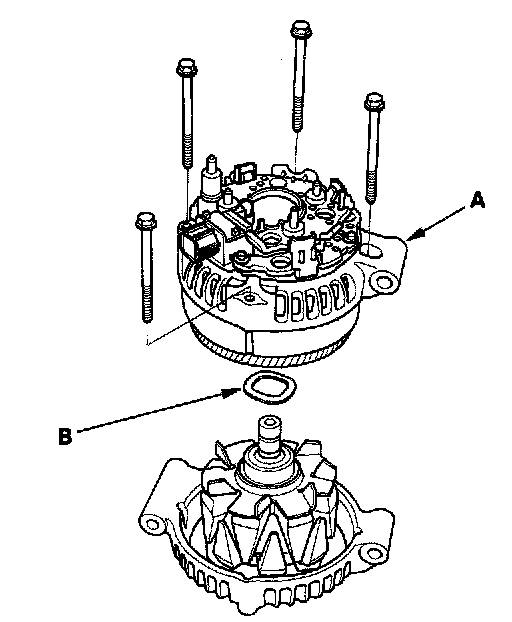 A

B