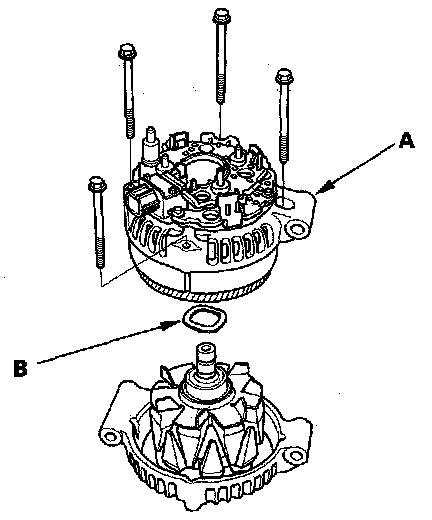 A

B