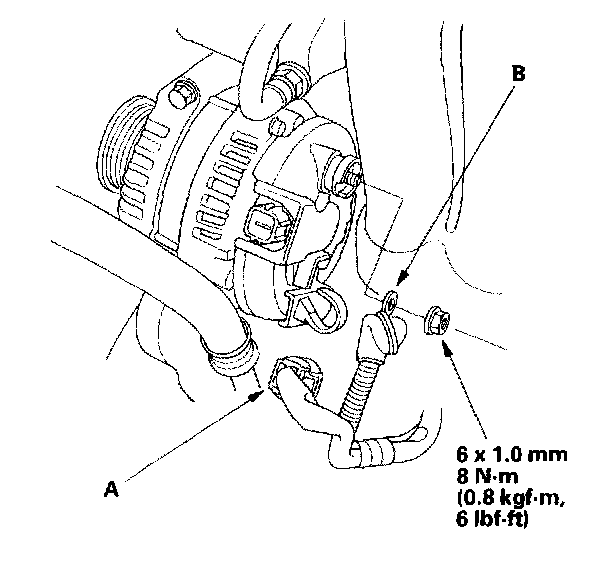 B

A

6 x 1.0 mm
8 N·m
(0.8 kgf·m,
6 lbf·ft)