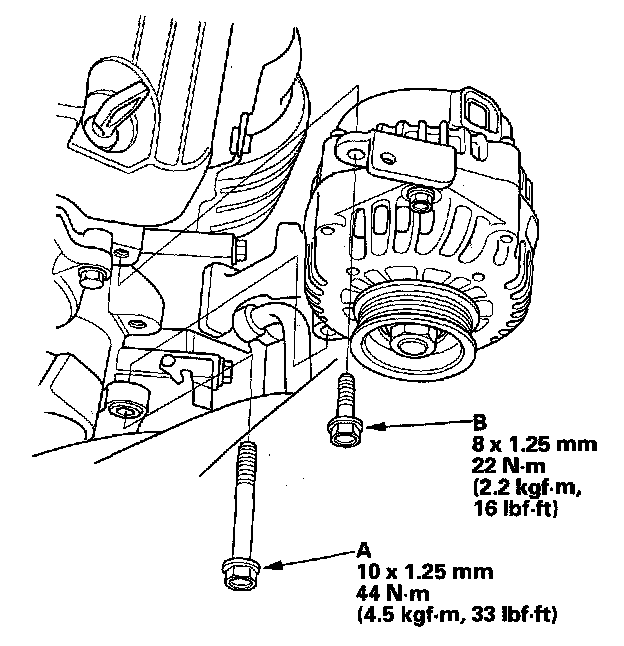 B
8 x 1.25 mm
22 N·m
(2.2 kgf·m,
16 lbf·ft)

A
10 x 1.25 mm
44 N·m
(4.5 kgf·m, 33 lbf·ft)