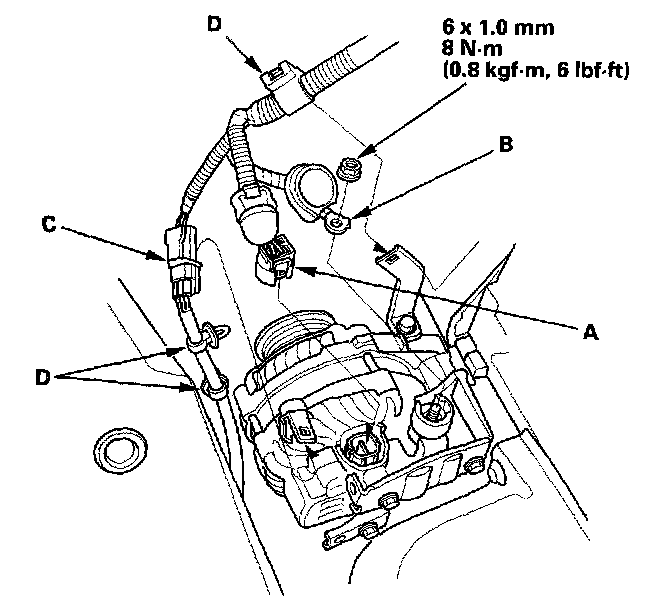 D

6 x 1.0 mm
8 N·m
(0.8 kgf·m, 6 lbf·ft)

B

C

A

D