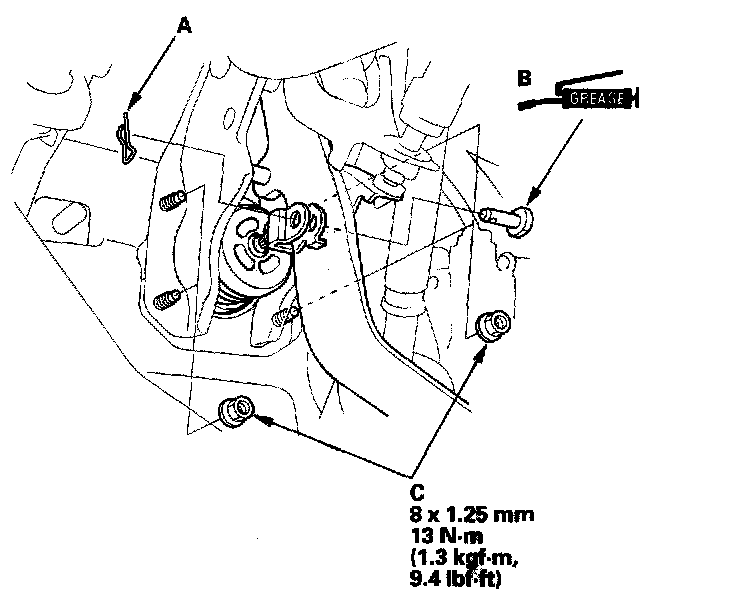 A

B

GREASE

C
8 x 1.25 mm
13 N·m
(1.3 kgf·m,
9.4 lbf·ft)