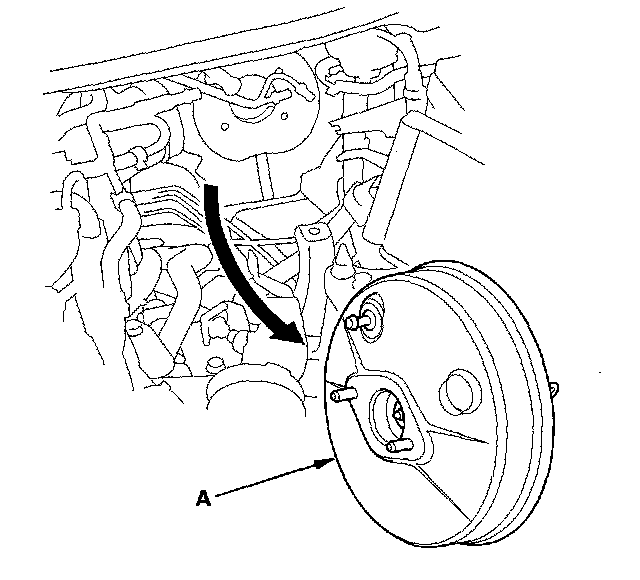 A