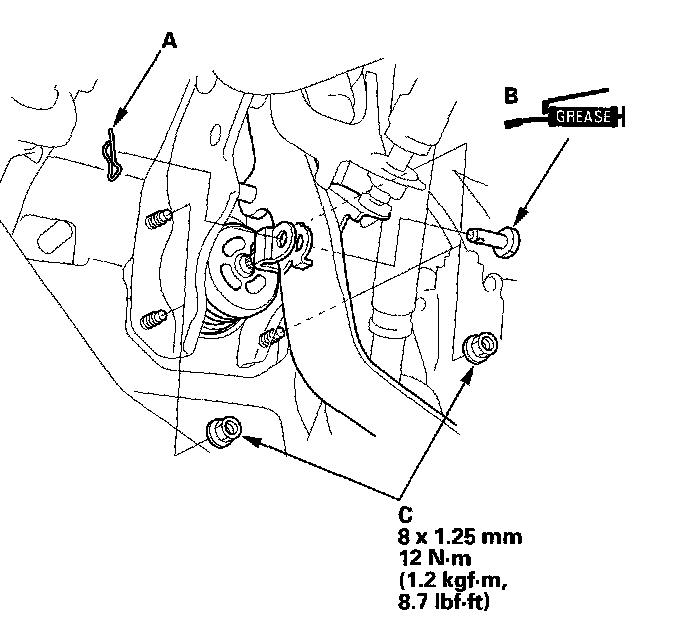 A

B

GREASE

C
8 x 1.25 mm
12 N·m
(1.2 kgf·m,
8.7 lbf·ft)