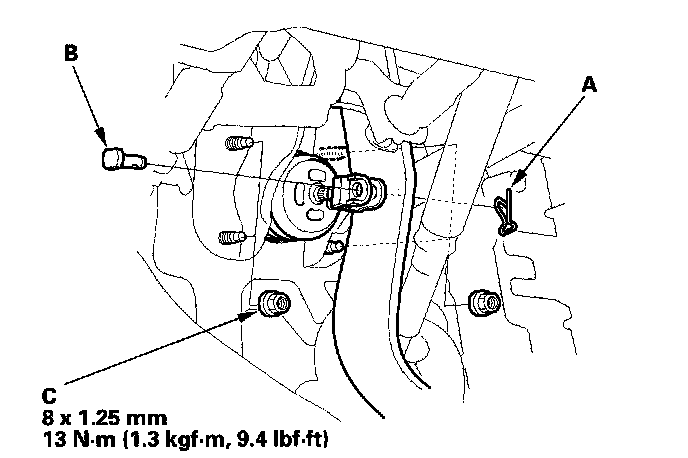 B

A

C
8 x 1.25 mm
13 N·m (1.3 kgf·m, 9.4 lbf·ft)