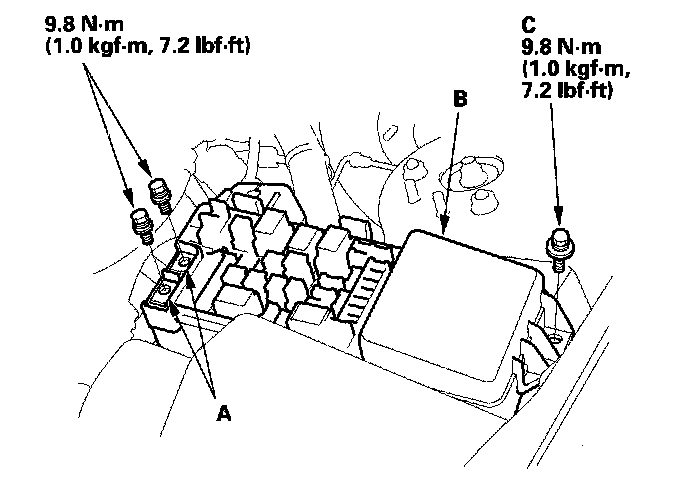 9.8 N·m
(1.0 kgf·m, 7.2 lbf·ft)

C
9.8 N·m
(1.0 kgf·m,
7.2 lbf·ft)

B

A