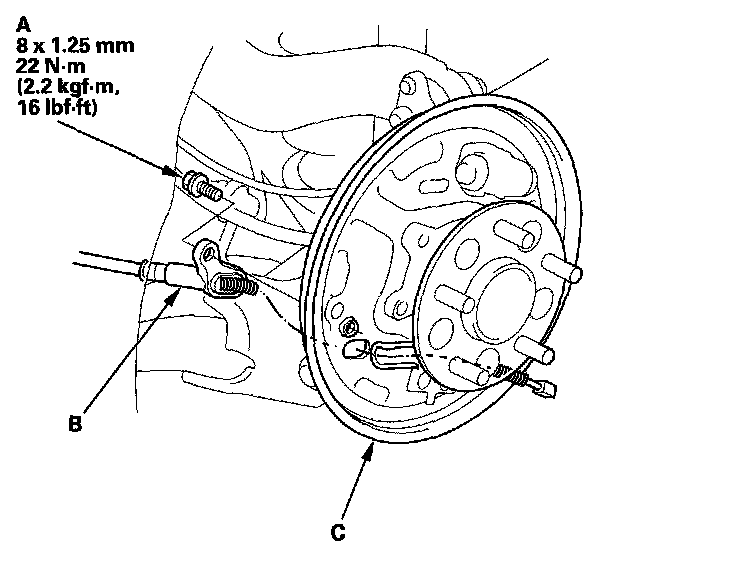 A
8 x 1.25 mm
22 N·m
(2.2 kgf·m,
16 lbf·ft)

B

C