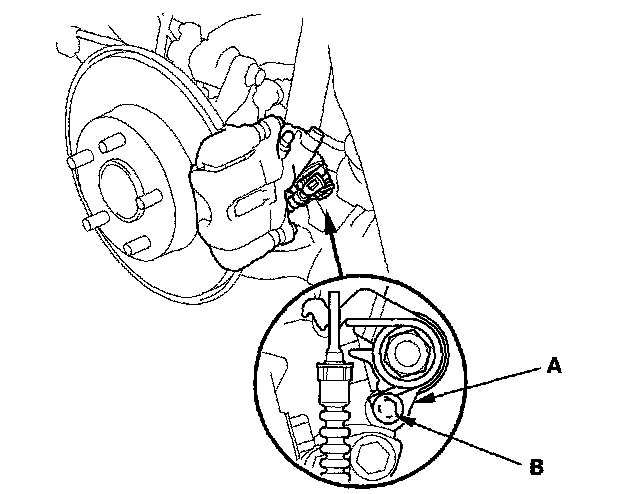 A
B