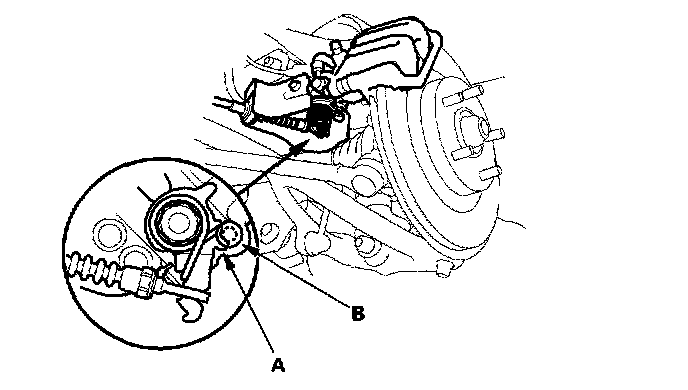 B

A