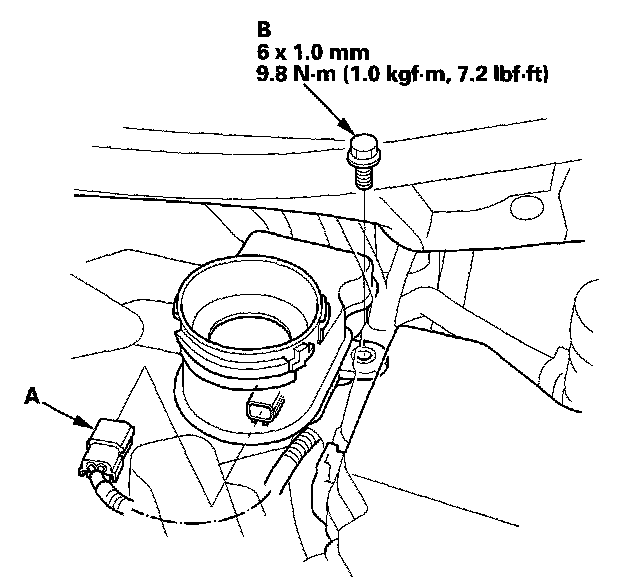 B
6 x 1.0 mm
9.8 N·m (1.0 kgf·m, 7.2 lbf·ft)

A