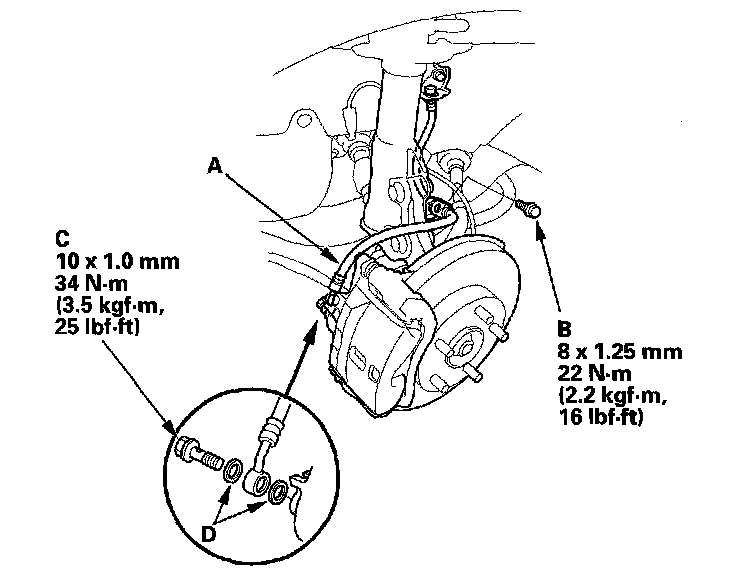 A

C
10 x 1.0 mm
34 N·m
(3.5 kgf·m,
25 lbf·ft)

B
8 x 1.25 mm
22 N·m
(2.2 kgf·m,
16 lbf·ft)

D