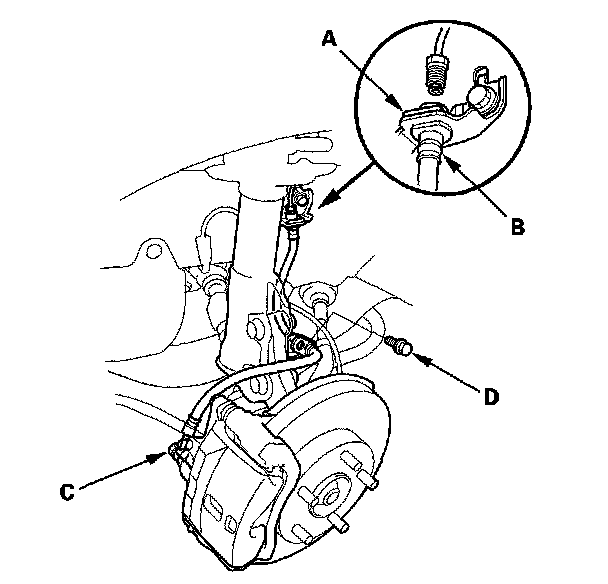 A
B
D
C