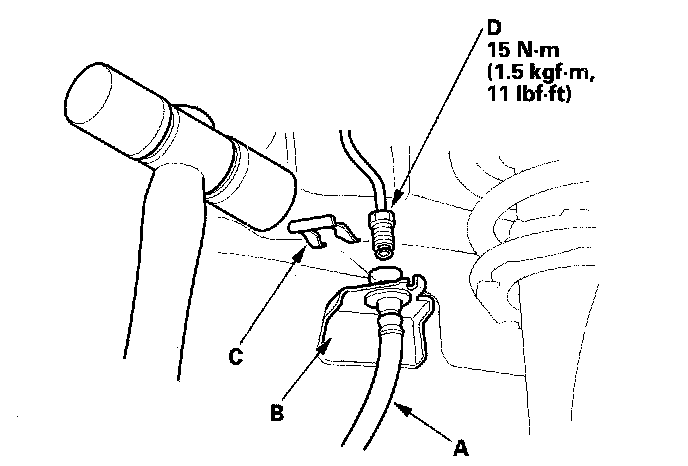 D
15 N·m
(1.5 kgf·m,
11 lbf·ft)

C

B

A