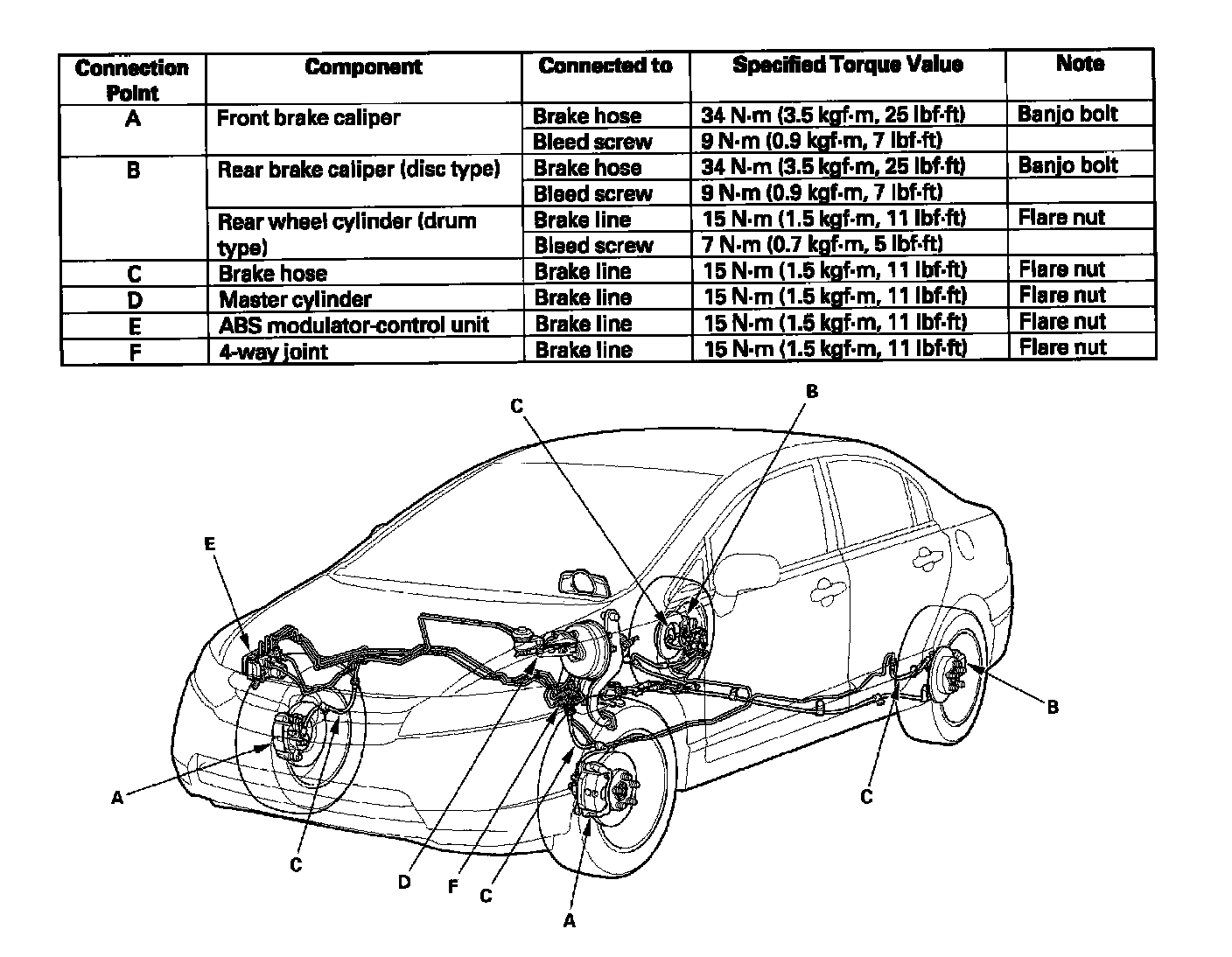 | Connection Point | Component | Connected to | Specified Torque Value | Note |
|---|---|---|---|---|
| A | Front brake caliper | Brake hose | 34 N·m (3.5 kgf·m, 25 lbf·ft) | Banjo bolt |
| | | Bleed screw | 9 N·m (0.9 kgf·m, 7 lbf·ft) | |
| B | Rear brake caliper (disc type) | Brake hose | 34 N·m (3.5 kgf·m, 25 lbf·ft) | Banjo bolt |
| | | Bleed screw | 9 N·m (0.9 kgf·m, 7 lbf·ft) | |
| | Rear wheel cylinder (drum type) | Brake line | 15 N·m (1.5 kgf·m, 11 lbf·ft) | Flare nut |
| | | Bleed screw | 7 N·m (0.7 kgf·m, 5 lbf·ft) | |
| C | Brake hose | Brake line | 15 N·m (1.5 kgf·m, 11 lbf·ft) | Flare nut |
| D | Master cylinder | Brake line | 15 N·m (1.5 kgf·m, 11 lbf·ft) | Flare nut |
| E | ABS modulator-control unit | Brake line | 15 N·m (1.5 kgf·m, 11 lbf·ft) | Flare nut |
| F | 4-way joint | Brake line | 15 N·m (1.5 kgf·m, 11 lbf·ft) | Flare nut |

C
B
E
B
A
C
C
D
F
C
A