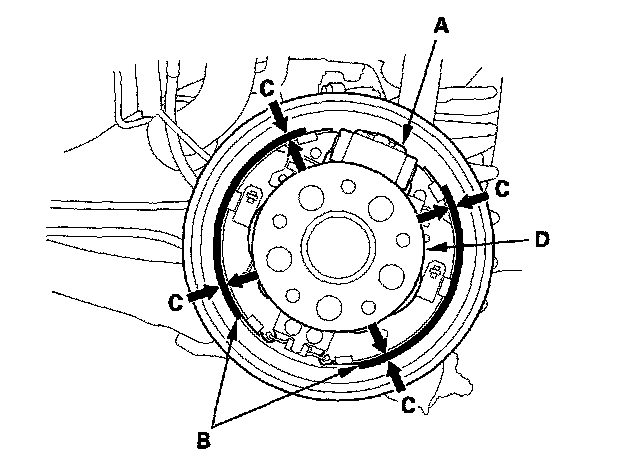 A
C
C
D
C
C
B