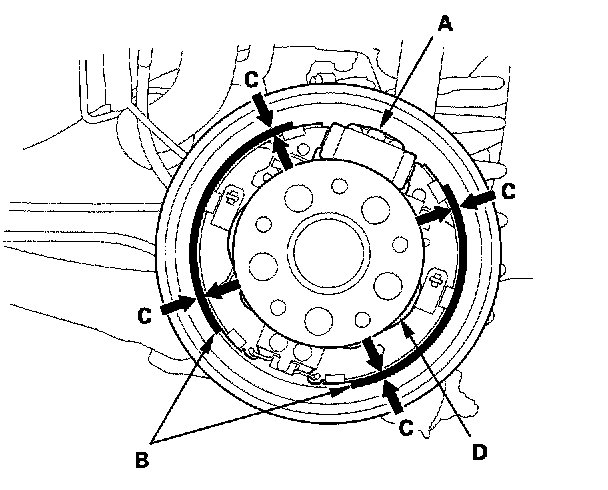 A
C
C
C
C
B
D