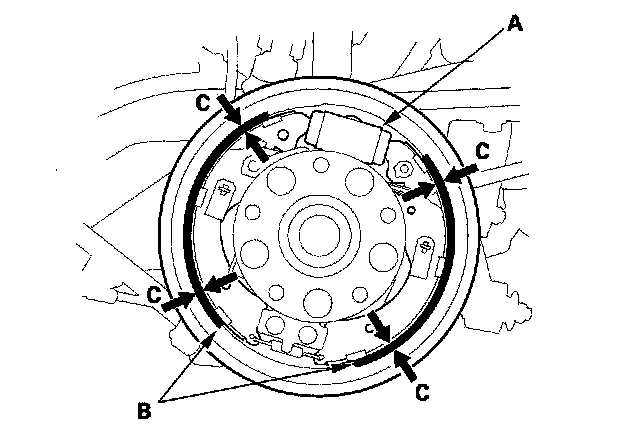 A
C
C
C
C
B