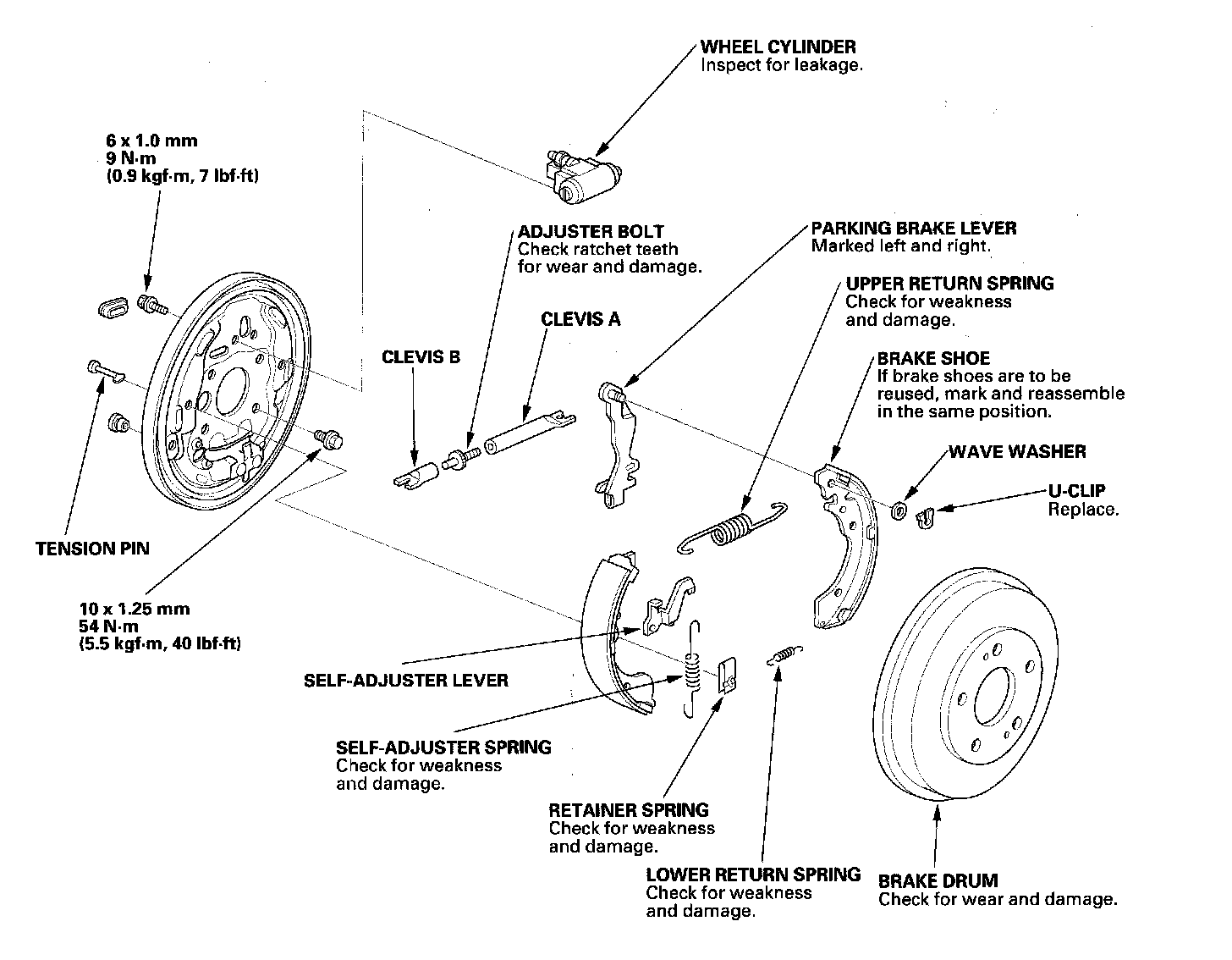 WHEEL CYLINDER
Inspect for leakage.

6 x 1.0 mm
9 N·m
(0.9 kgf·m, 7 lbf·ft)

ADJUSTER BOLT
Check ratchet teeth for wear and damage.

PARKING BRAKE LEVER
Marked left and right.

UPPER RETURN SPRING
Check for weakness and damage.

CLEVIS A

CLEVIS B

BRAKE SHOE
If brake shoes are to be reused, mark and reassemble in the same position.

WAVE WASHER

U-CLIP
Replace.

TENSION PIN

10 x 1.25 mm
54 N·m
(5.5 kgf·m, 40 lbf·ft)

SELF-ADJUSTER LEVER

SELF-ADJUSTER SPRING
Check for weakness and damage.

RETAINER SPRING
Check for weakness and damage.

LOWER RETURN SPRING
Check for weakness and damage.

BRAKE DRUM
Check for wear and damage.