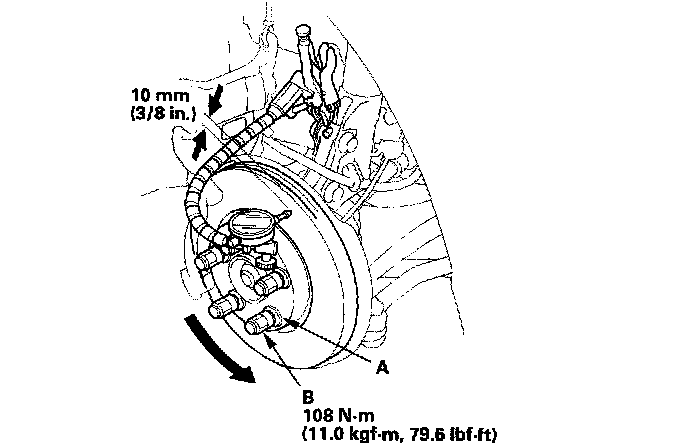 10 mm
(3/8 in.)

A

B
108 N·m
(11.0 kgf·m, 79.6 lbf·ft)