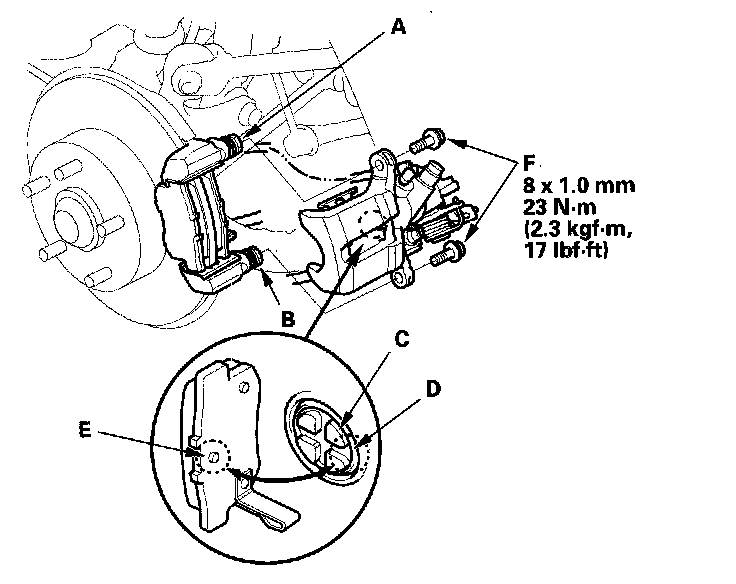 A

F
8 x 1.0 mm
23 N·m
(2.3 kgf·m,
17 lbf·ft)

B

C

D

E