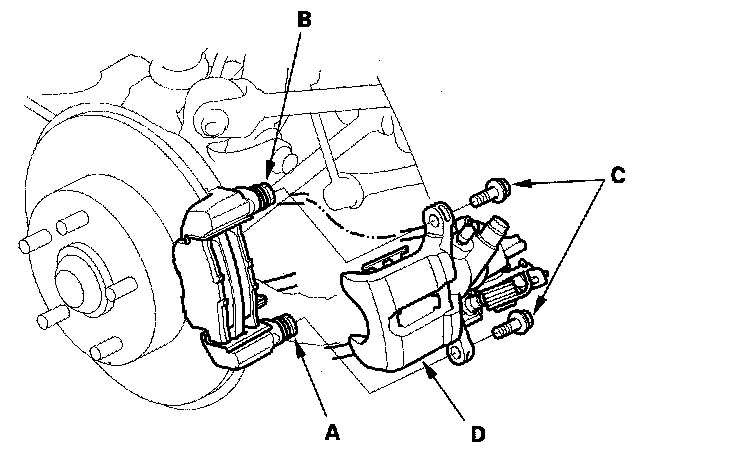 B
C
A
D