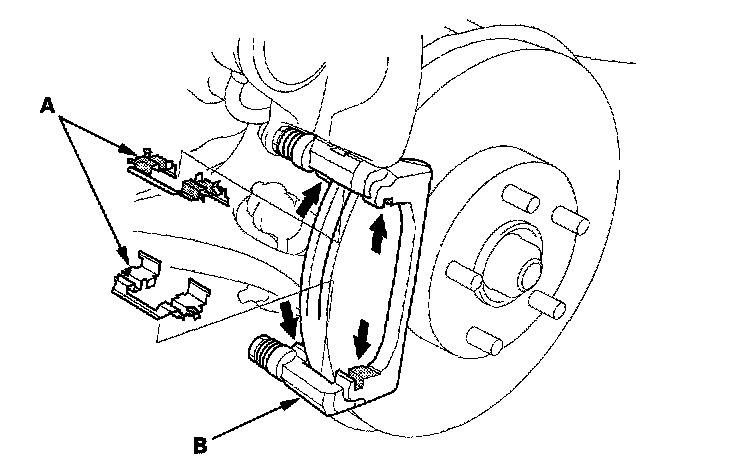 A

B