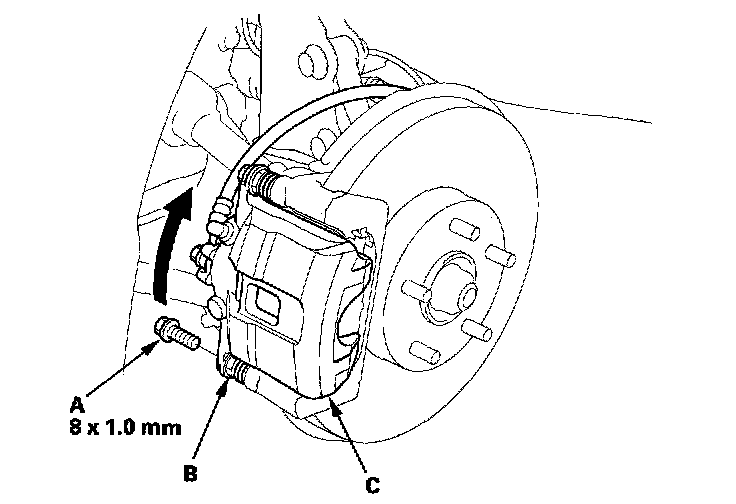 A
8 x 1.0 mm

B

C