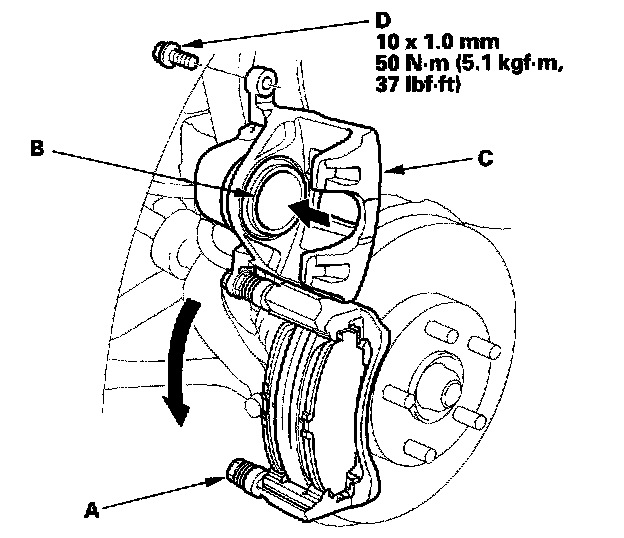 D
10 x 1.0 mm
50 N·m (5.1 kgf·m, 37 lbf·ft)

B

C

A