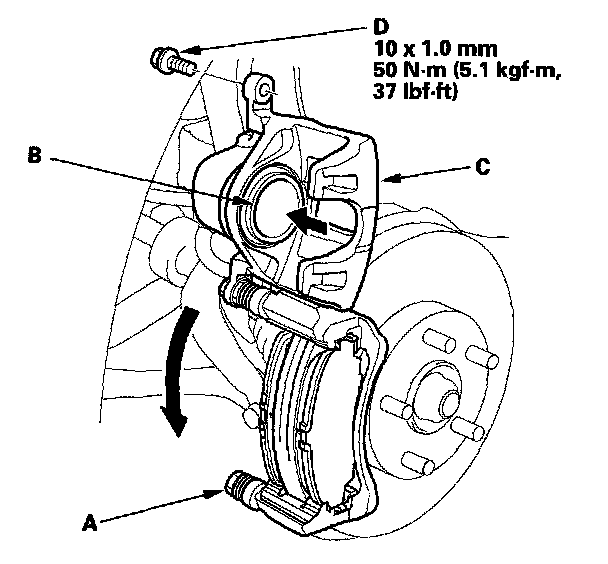 D
10 x 1.0 mm
50 N·m (5.1 kgf·m, 37 lbf·ft)

B

C

A