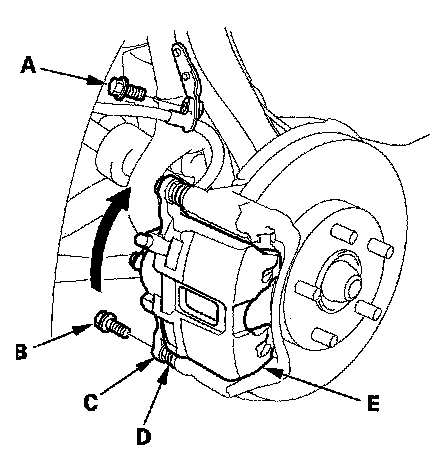 A
B
C
D
E