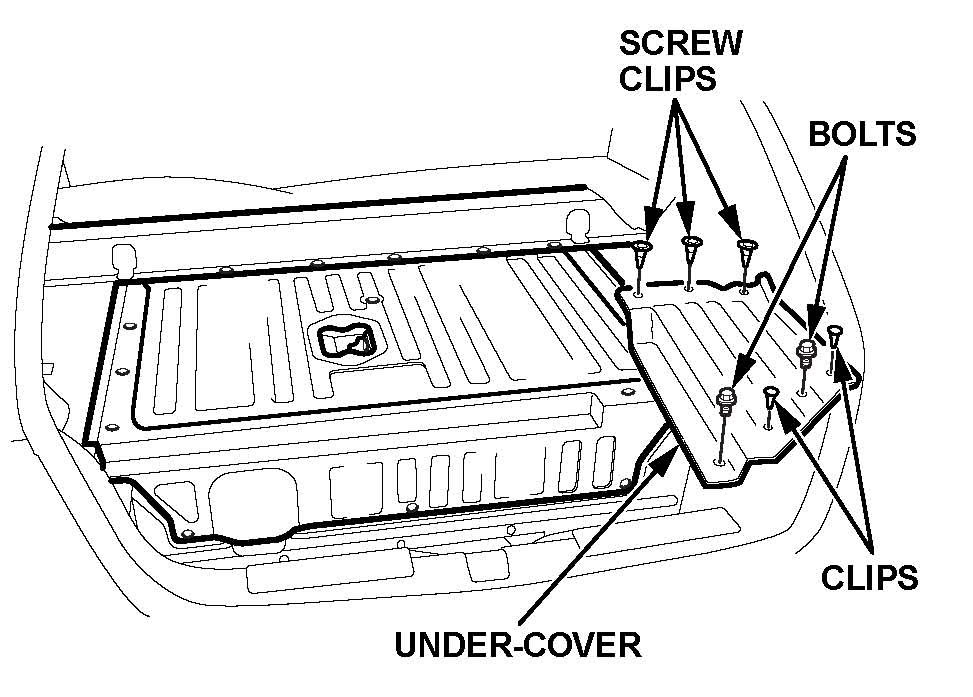 SCREW CLIPS

BOLTS

CLIPS

UNDER-COVER