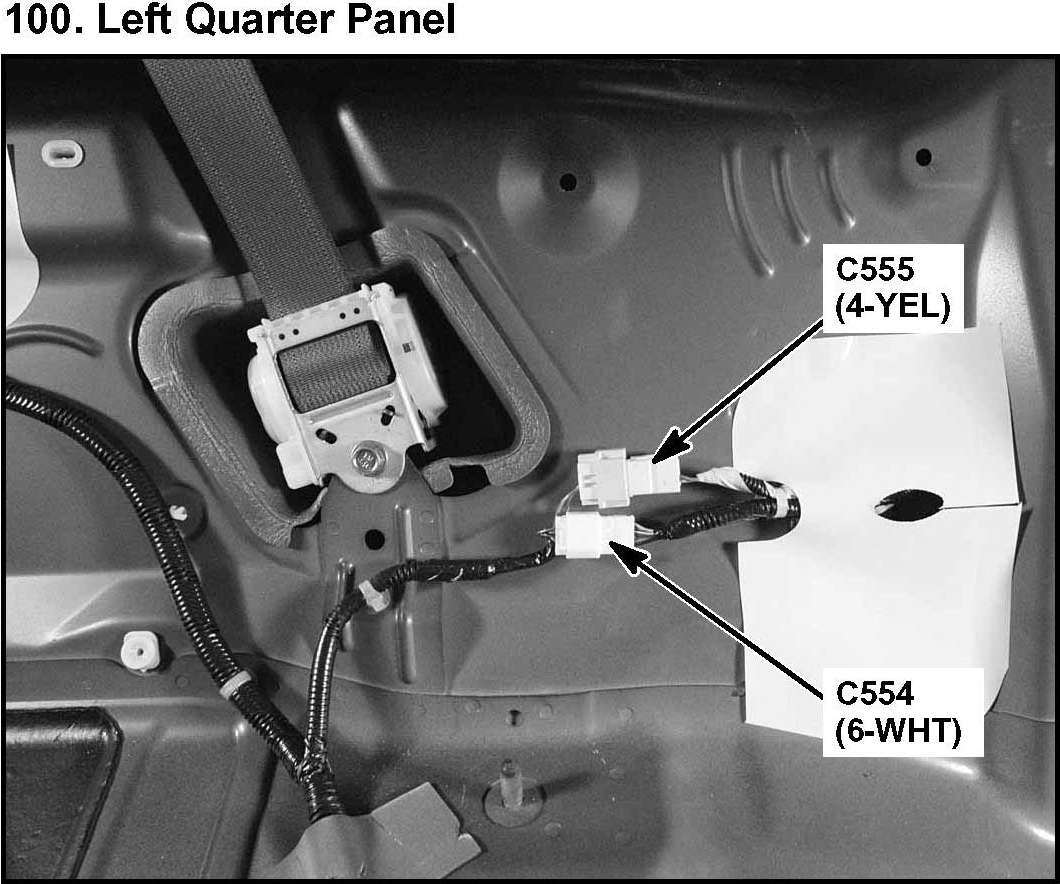 100. Left Quarter Panel

C555
(4-YEL)

C554
(6-WHT)