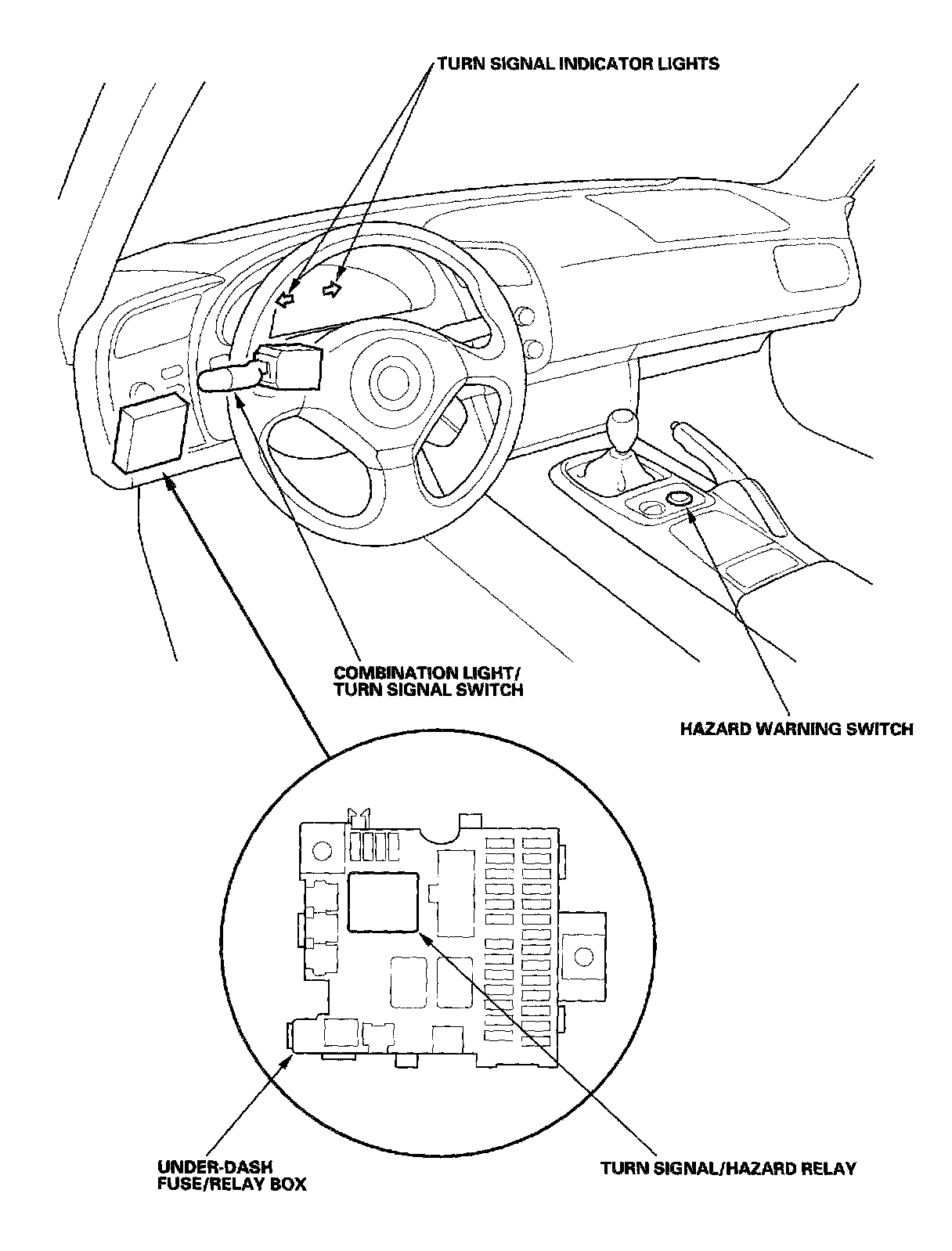 TURN SIGNAL INDICATOR LIGHTS

COMBINATION LIGHT/ TURN SIGNAL SWITCH

HAZARD WARNING SWITCH

UNDER-DASH FUSE/RELAY BOX

TURN SIGNAL/HAZARD RELAY