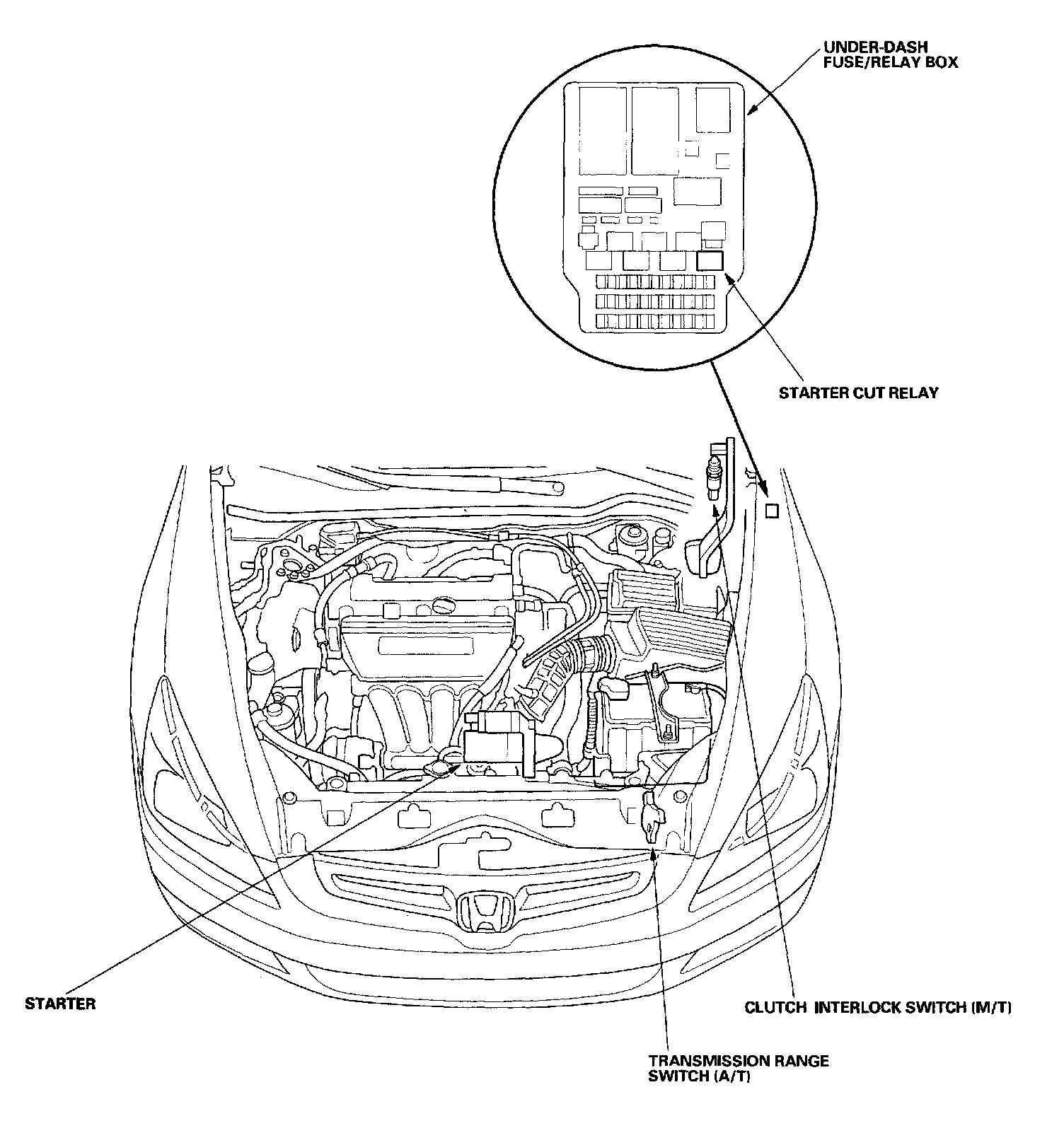 UNDER-DASH FUSE/RELAY BOX

STARTER CUT RELAY

STARTER

CLUTCH INTERLOCK SWITCH (M/T)

TRANSMISSION RANGE SWITCH (A/T)