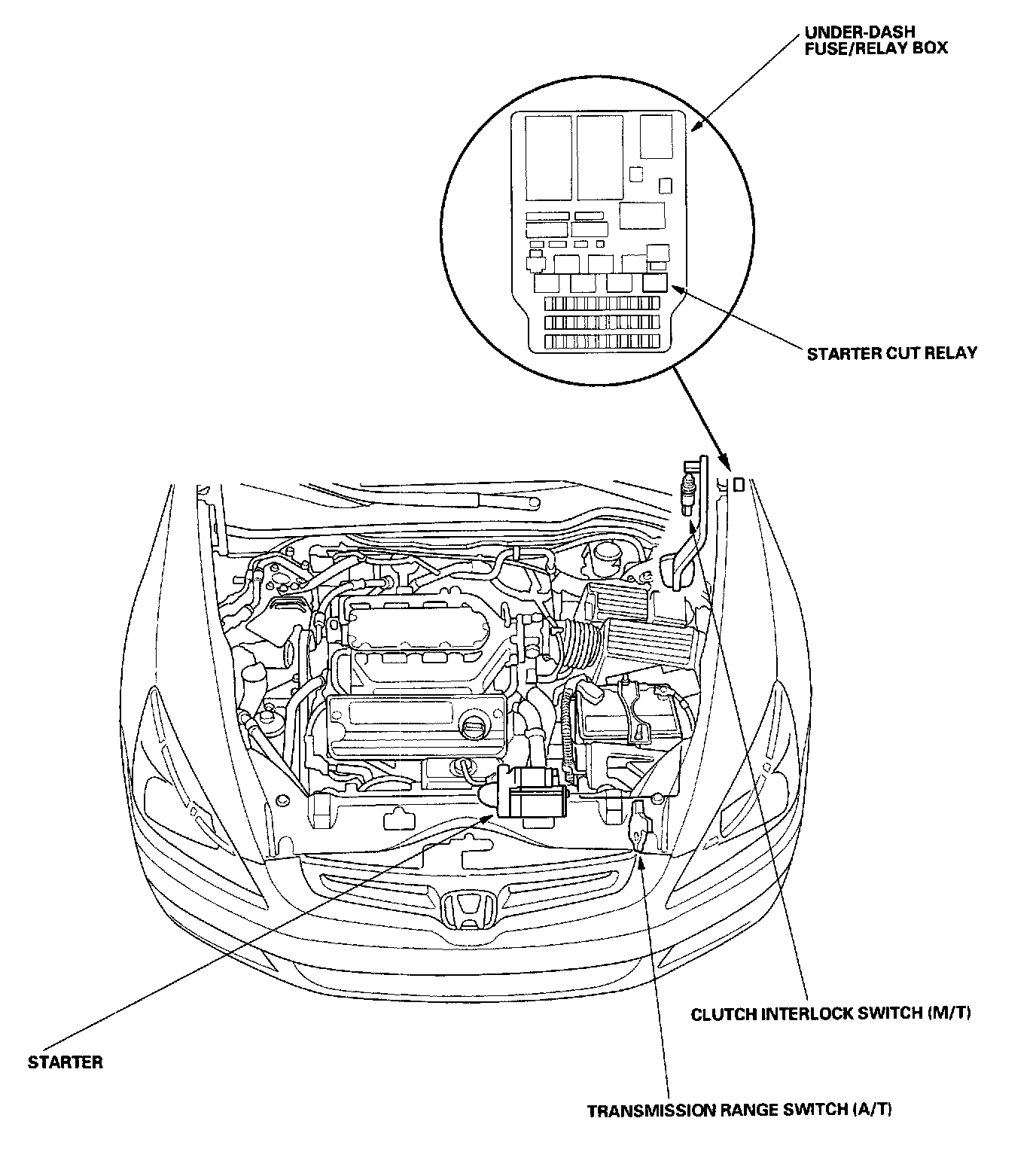 UNDER-DASH FUSE/RELAY BOX

STARTER CUT RELAY

CLUTCH INTERLOCK SWITCH (M/T)

STARTER

TRANSMISSION RANGE SWITCH (A/T)