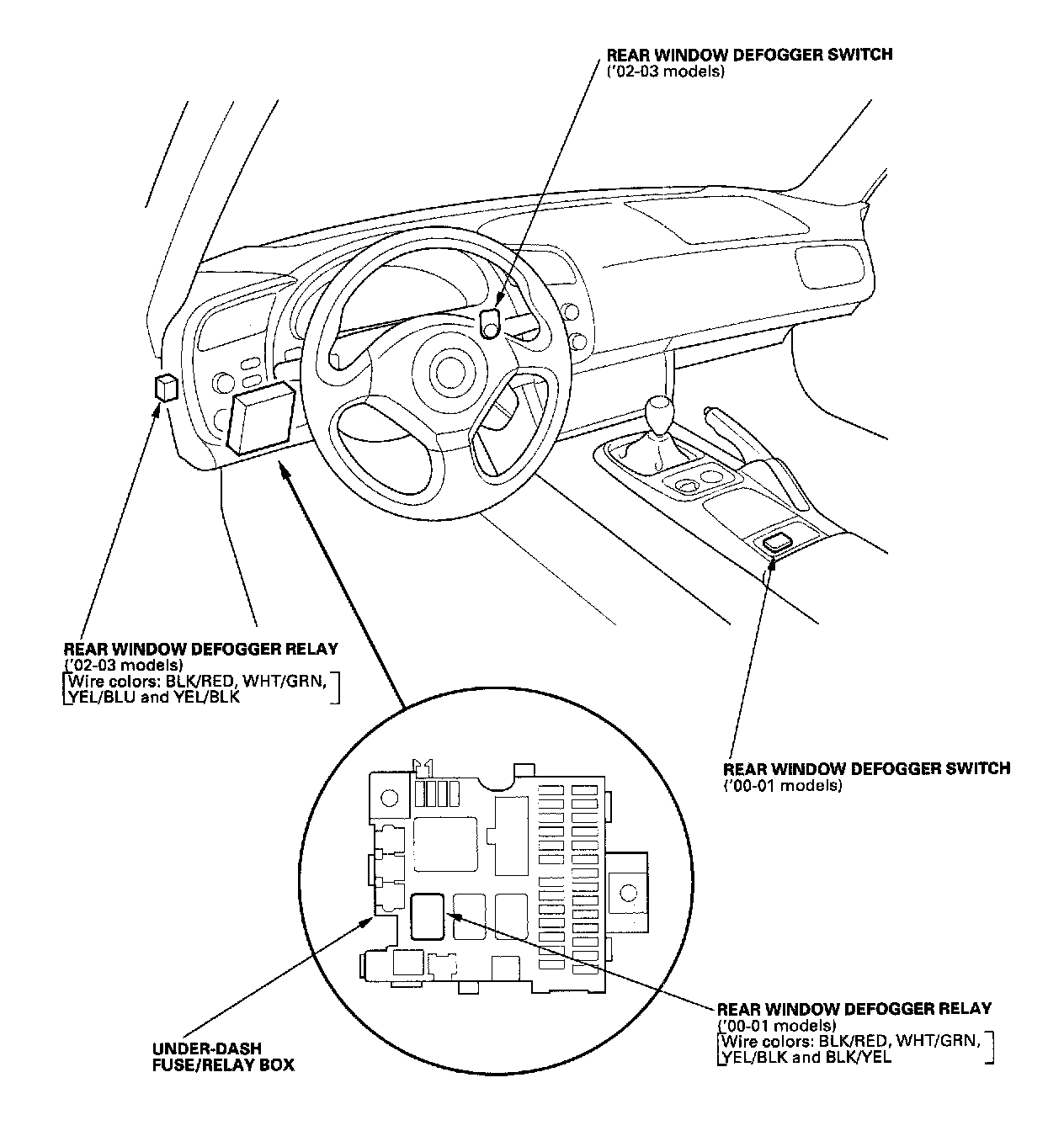 REAR WINDOW DEFOGGER SWITCH
('02-03 models)

REAR WINDOW DEFOGGER RELAY
('02-03 models)
[Wire colors: BLK/RED, WHT/GRN, YEL/BLU and YEL/BLK]

REAR WINDOW DEFOGGER SWITCH
('00-01 models)

REAR WINDOW DEFOGGER RELAY
('00-01 models)
[Wire colors: BLK/RED, WHT/GRN, YEL/BLK and BLK/YEL]

UNDER-DASH
FUSE/RELAY BOX