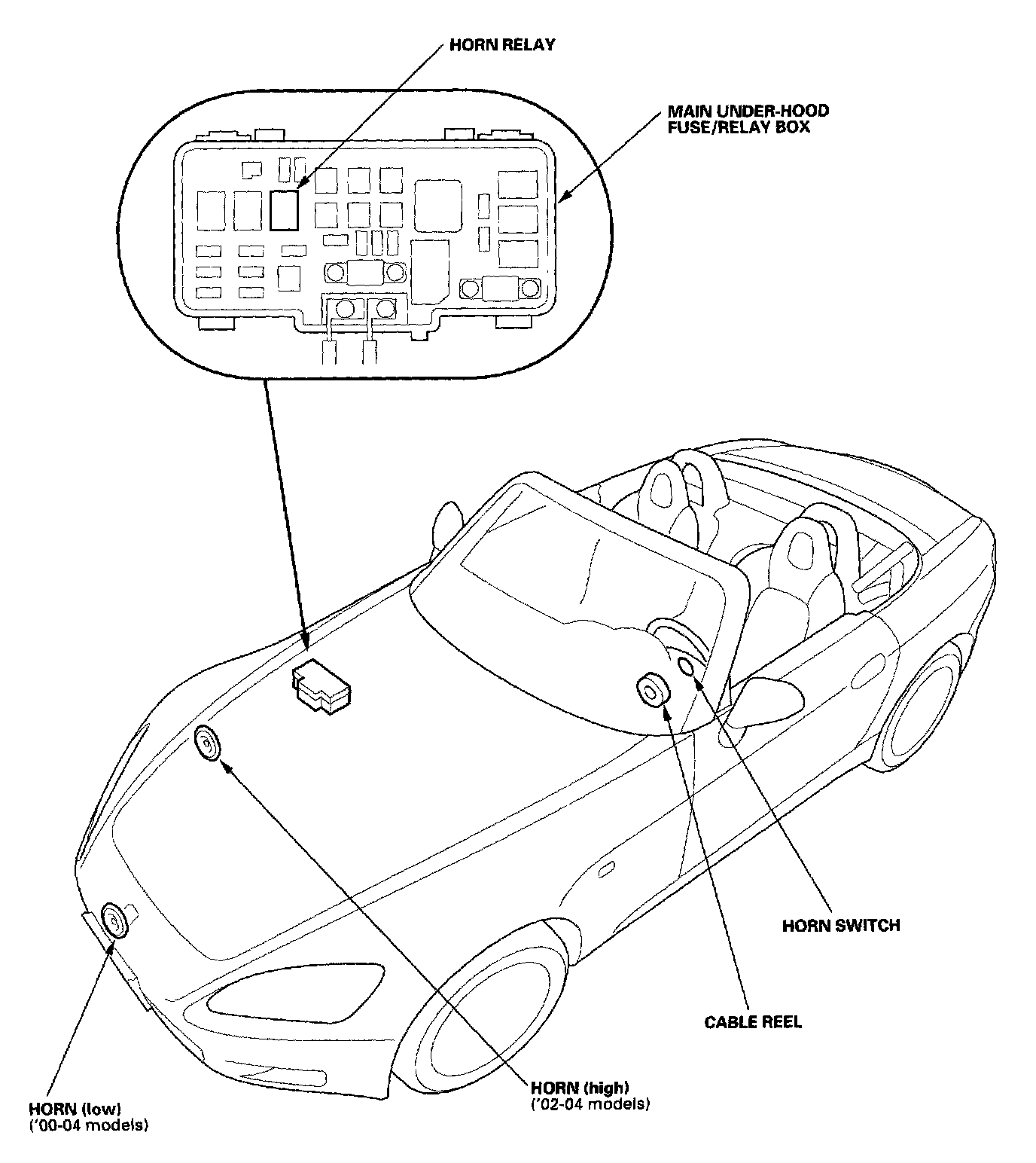 HORN RELAY

MAIN UNDER-HOOD FUSE/RELAY BOX

HORN SWITCH

CABLE REEL

HORN (high) ('02-04 models)

HORN (low) ('00-04 models)