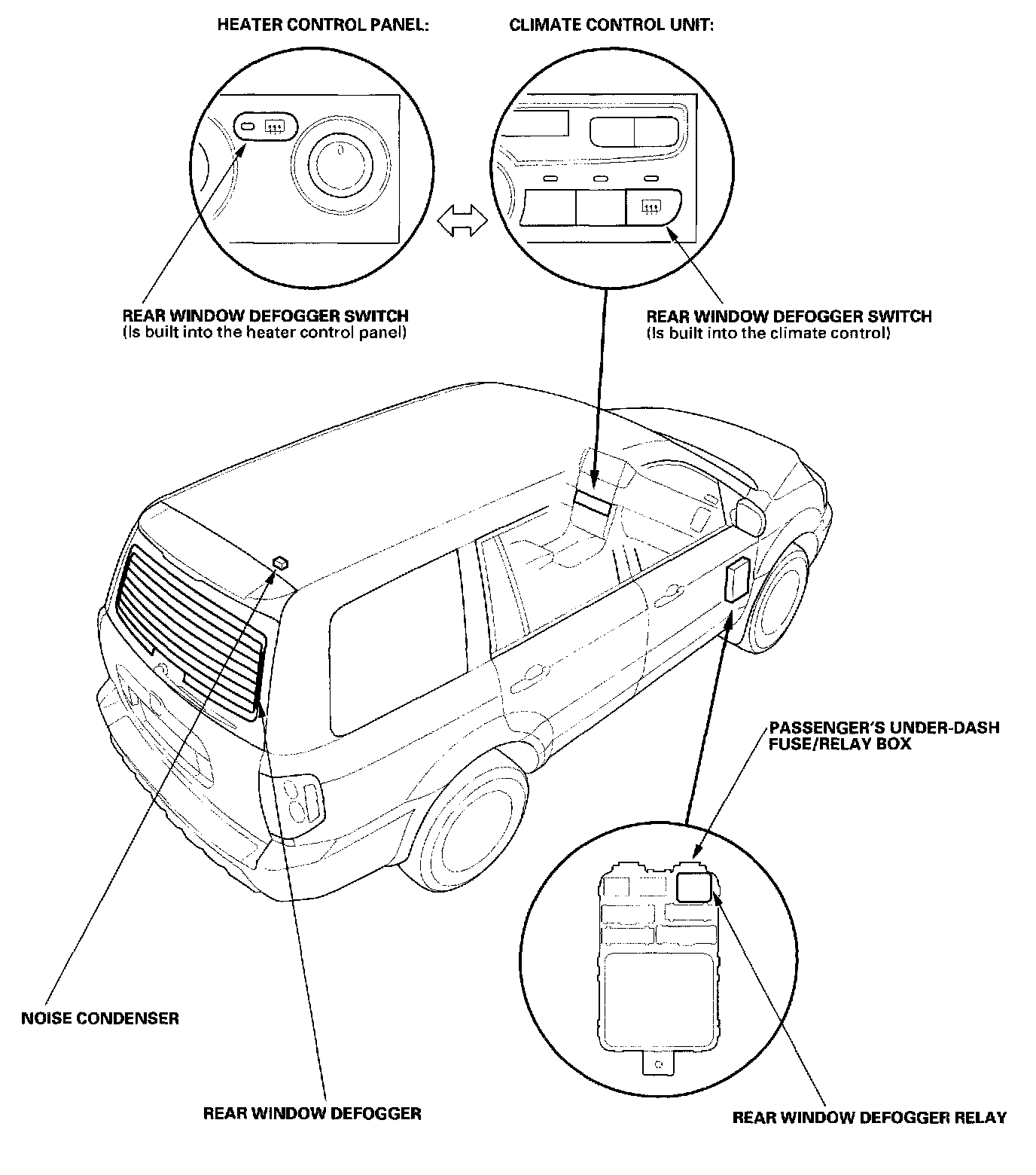 HEATER CONTROL PANEL:

CLIMATE CONTROL UNIT:

REAR WINDOW DEFOGGER SWITCH
(Is built into the heater control panel)

REAR WINDOW DEFOGGER SWITCH
(Is built into the climate control)

PASSENGER'S UNDER-DASH FUSE/RELAY BOX

NOISE CONDENSER

REAR WINDOW DEFOGGER

REAR WINDOW DEFOGGER RELAY