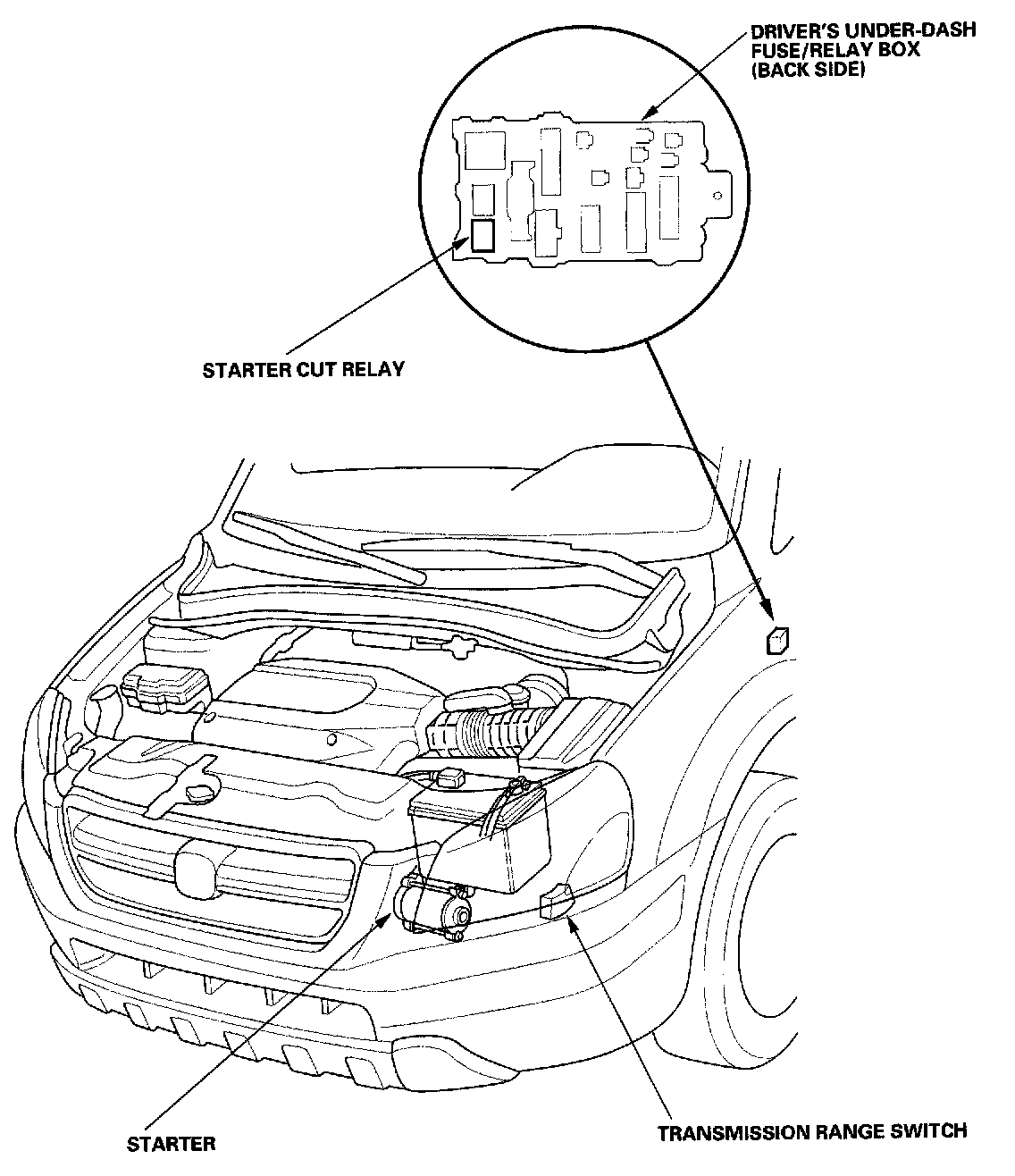 DRIVER'S UNDER-DASH FUSE/RELAY BOX (BACK SIDE)

STARTER CUT RELAY

STARTER

TRANSMISSION RANGE SWITCH