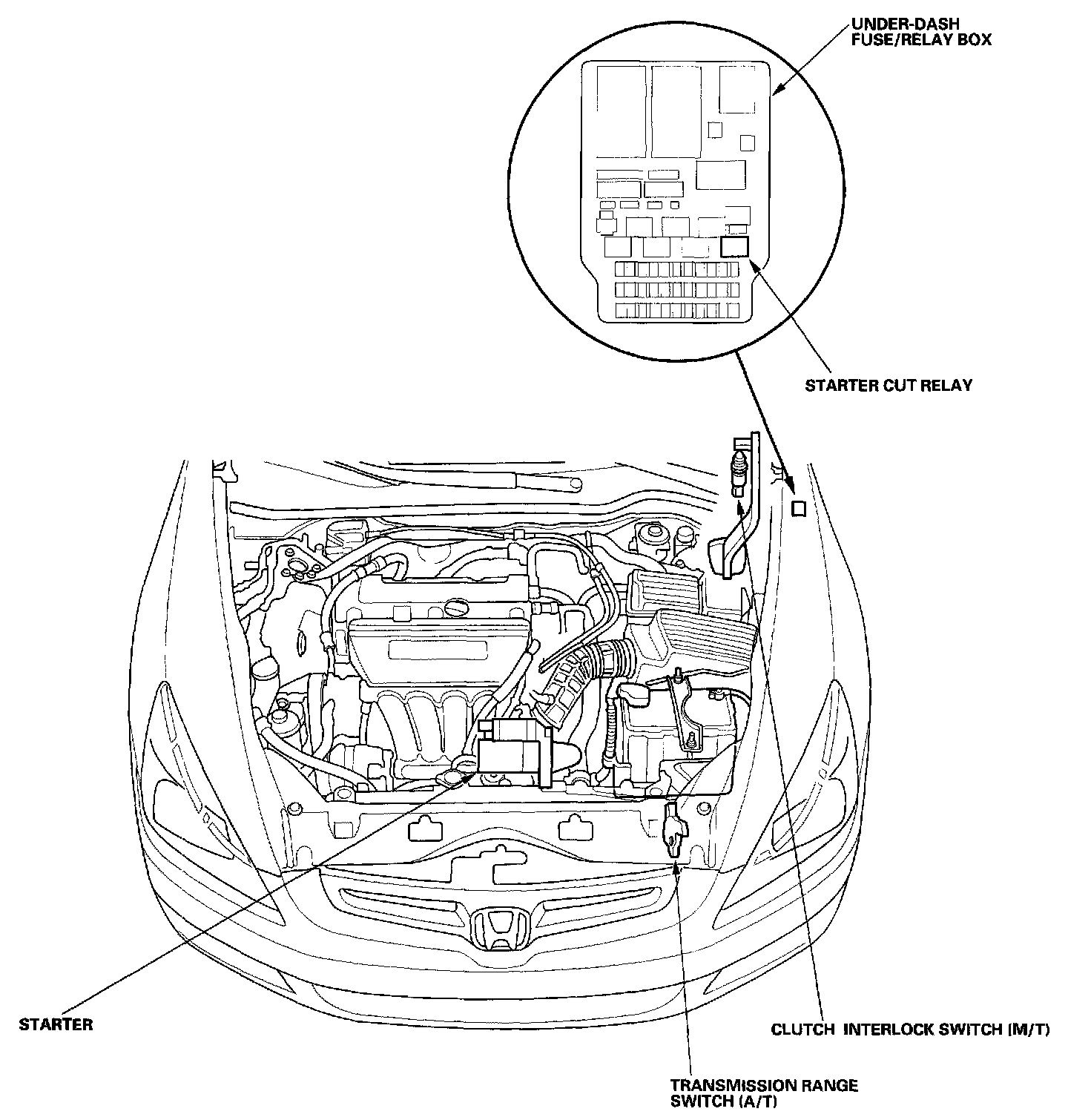 UNDER-DASH FUSE/RELAY BOX

STARTER CUT RELAY

STARTER

CLUTCH INTERLOCK SWITCH (M/T)

TRANSMISSION RANGE SWITCH (A/T)