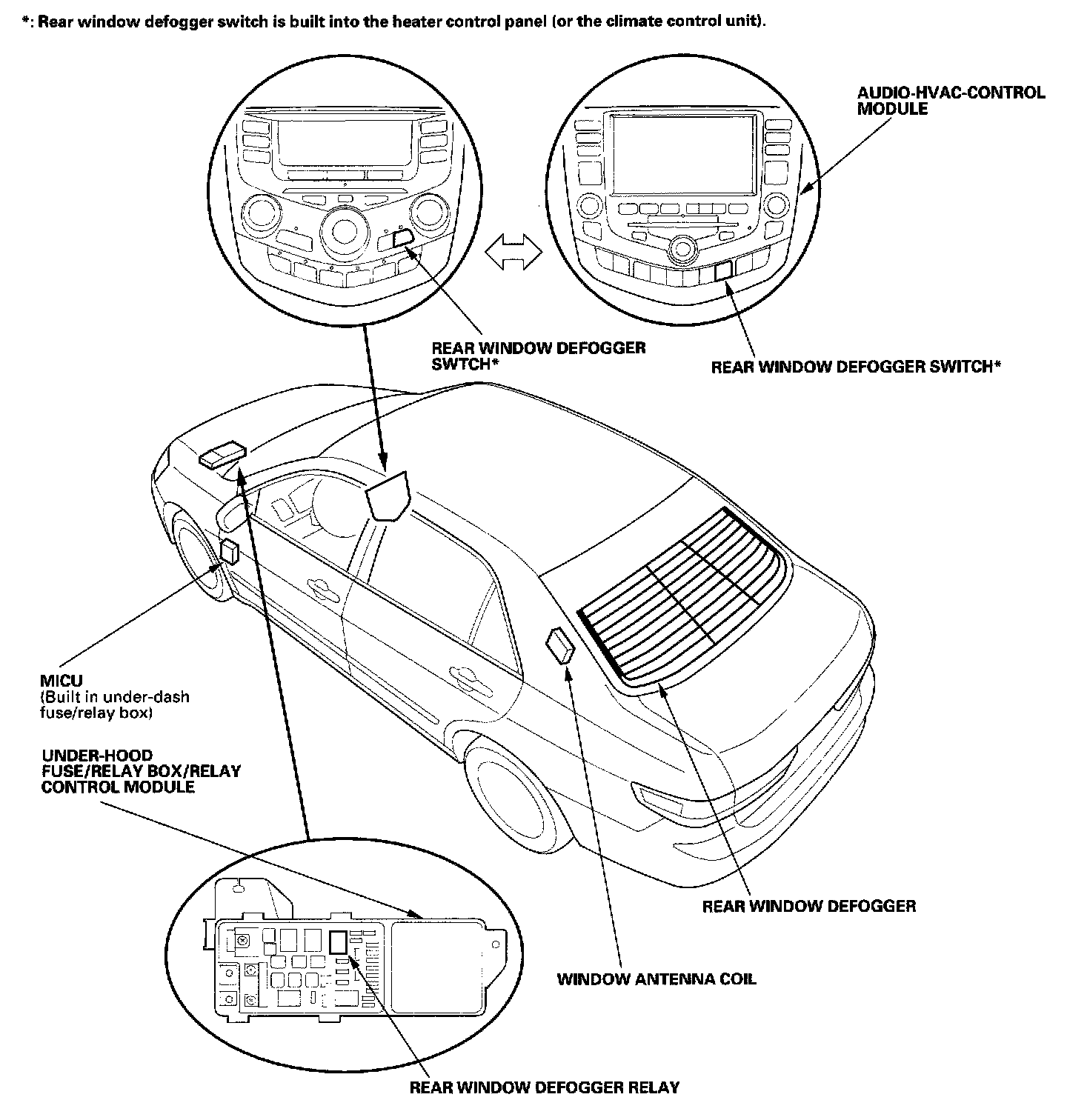 *: Rear window defogger switch is built into the heater control panel (or the climate control unit).

AUDIO-HVAC-CONTROL MODULE

REAR WINDOW DEFOGGER SWTCH*

REAR WINDOW DEFOGGER SWITCH*

MICU
(Built in under-dash fuse/relay box)

UNDER-HOOD FUSE/RELAY BOX/RELAY CONTROL MODULE

REAR WINDOW DEFOGGER

WINDOW ANTENNA COIL

REAR WINDOW DEFOGGER RELAY